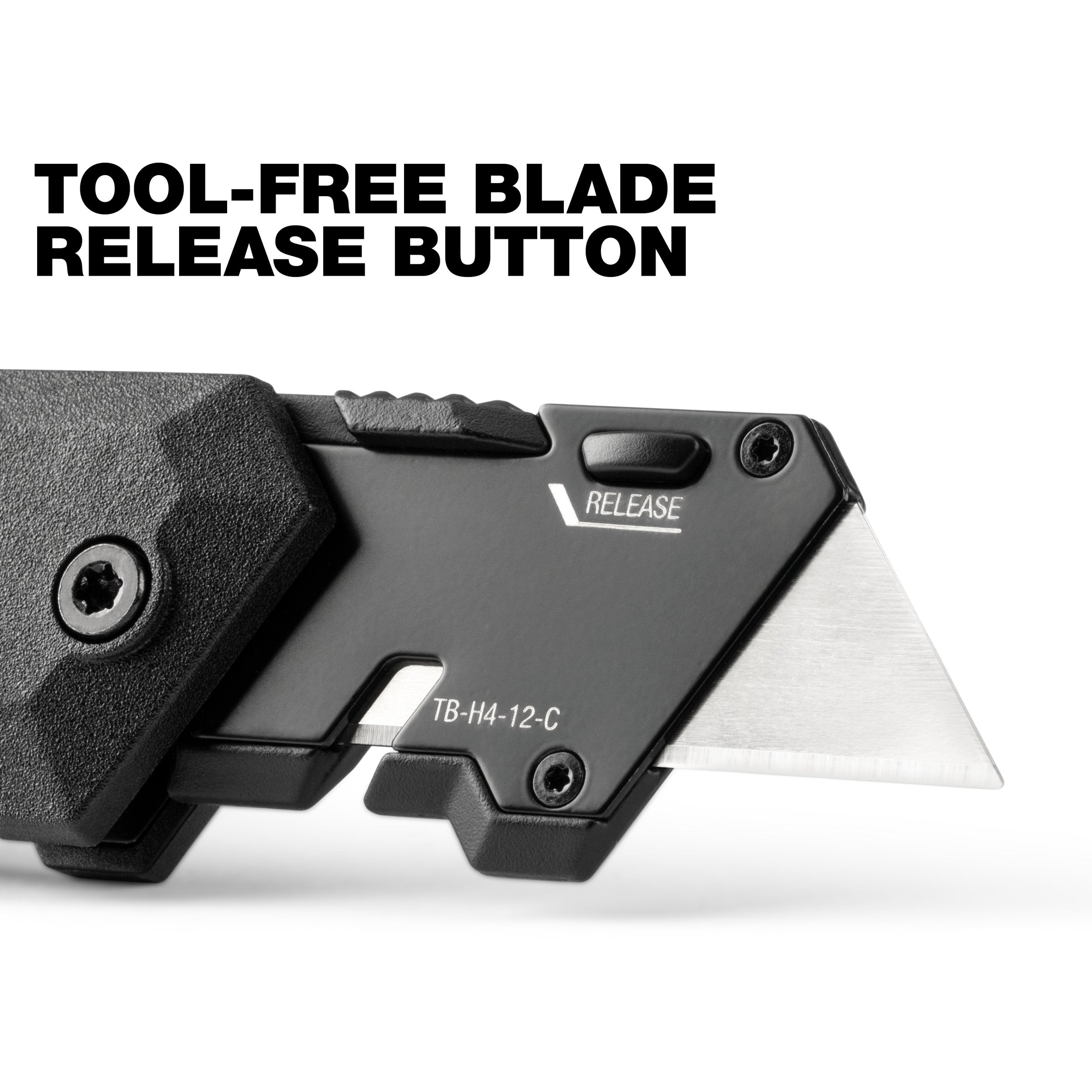 TOOL-FREE BLADE RELEASE BUTTON

RELEASE

TB-H4-12-C