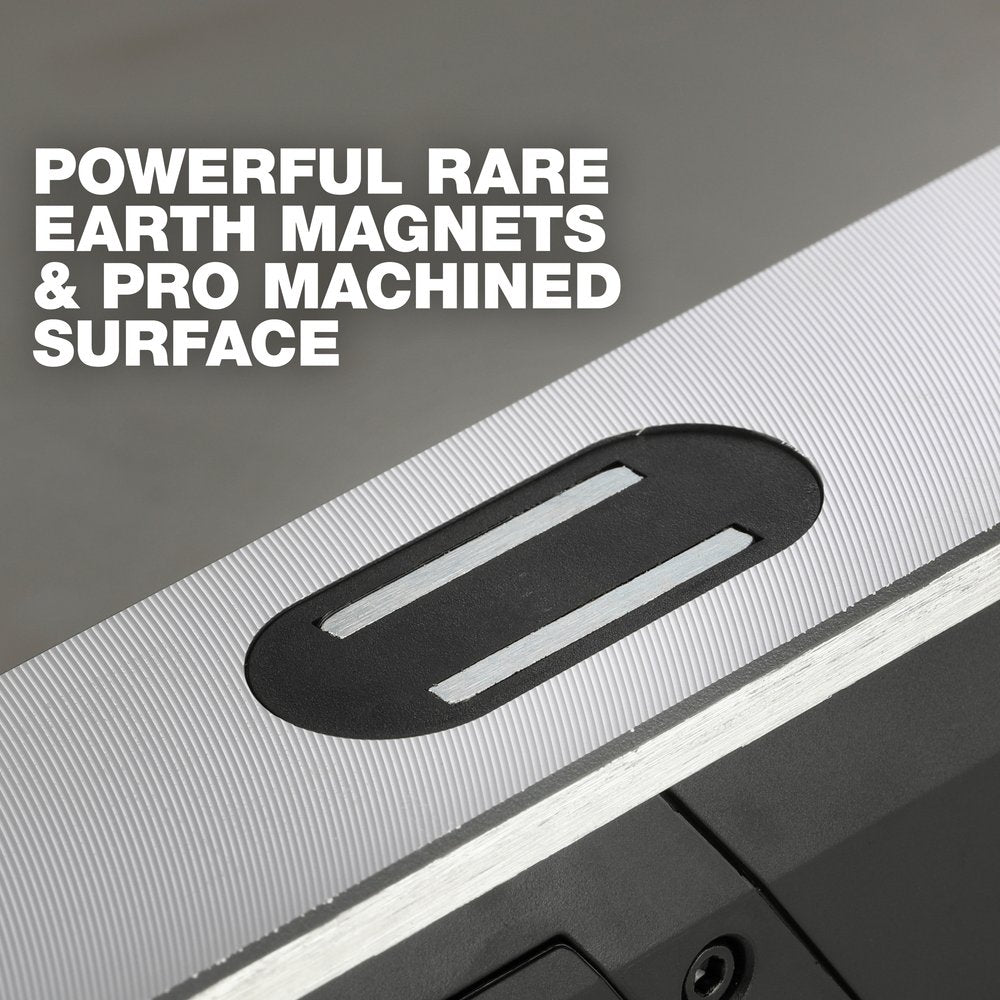 POWERFUL RARE EARTH MAGNETS & PRO MACHINED SURFACE