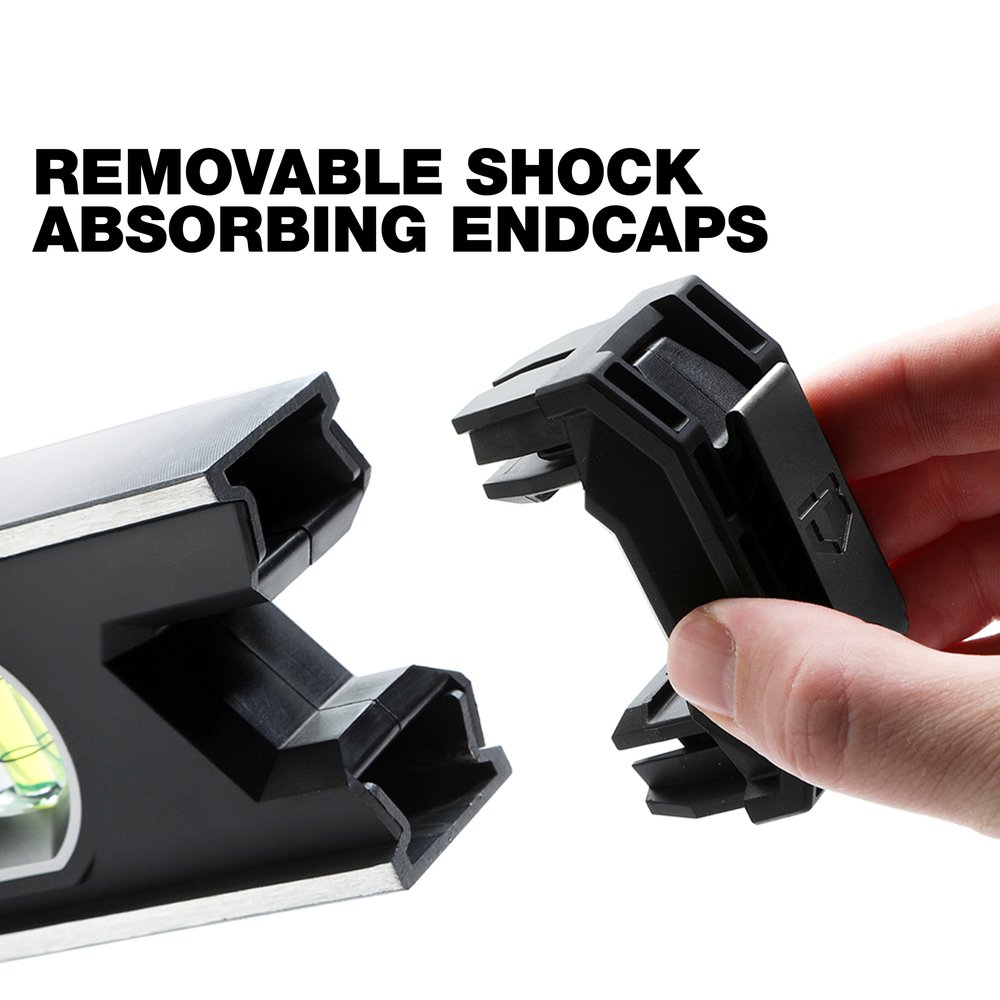 REMOVABLE SHOCK ABSORBING ENDCAPS