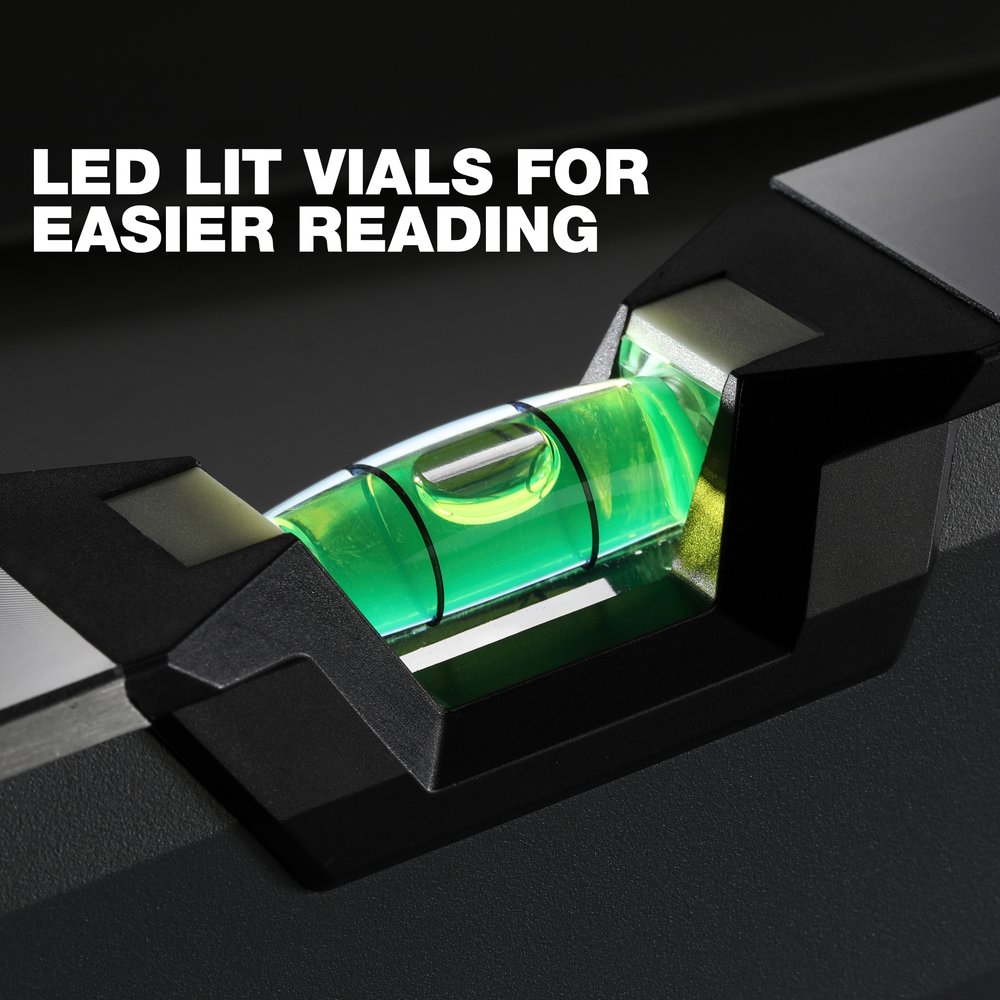 LED LIT VIALS FOR EASIER READING