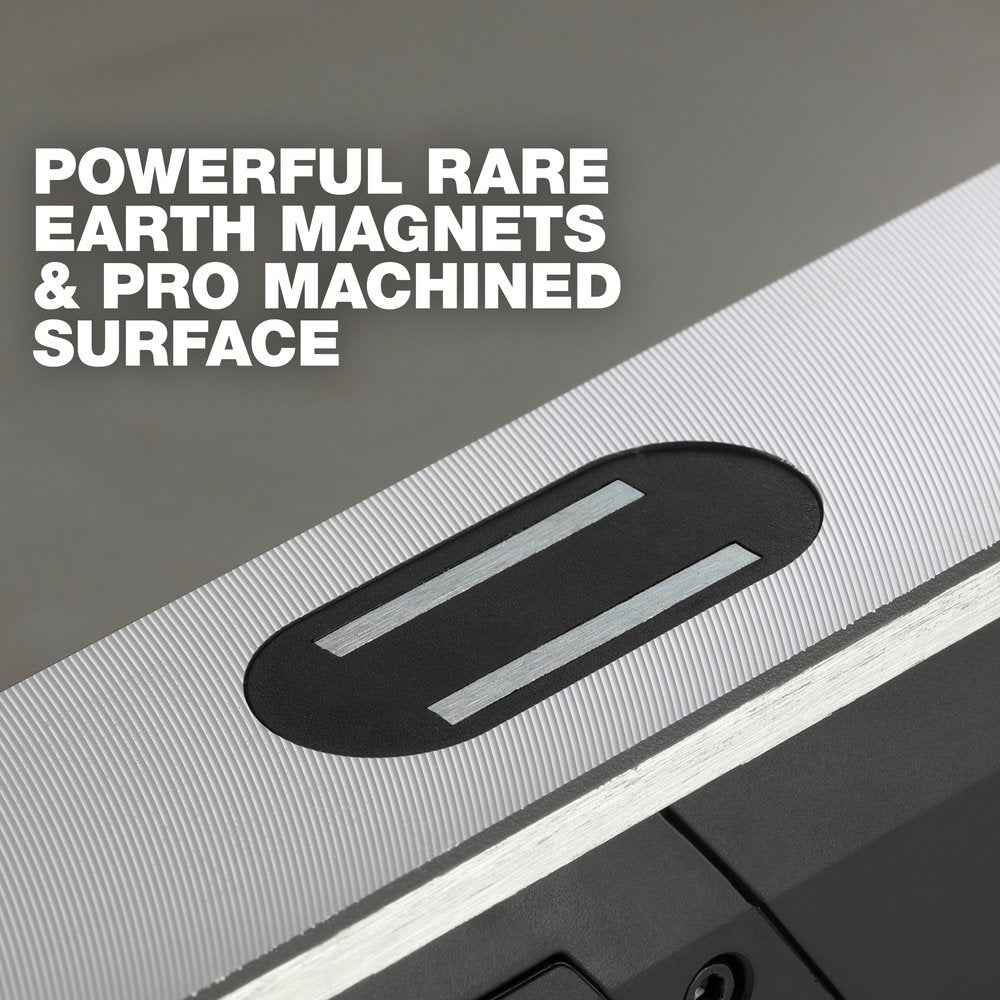 POWERFUL RARE EARTH MAGNETS & PRO MACHINED SURFACE