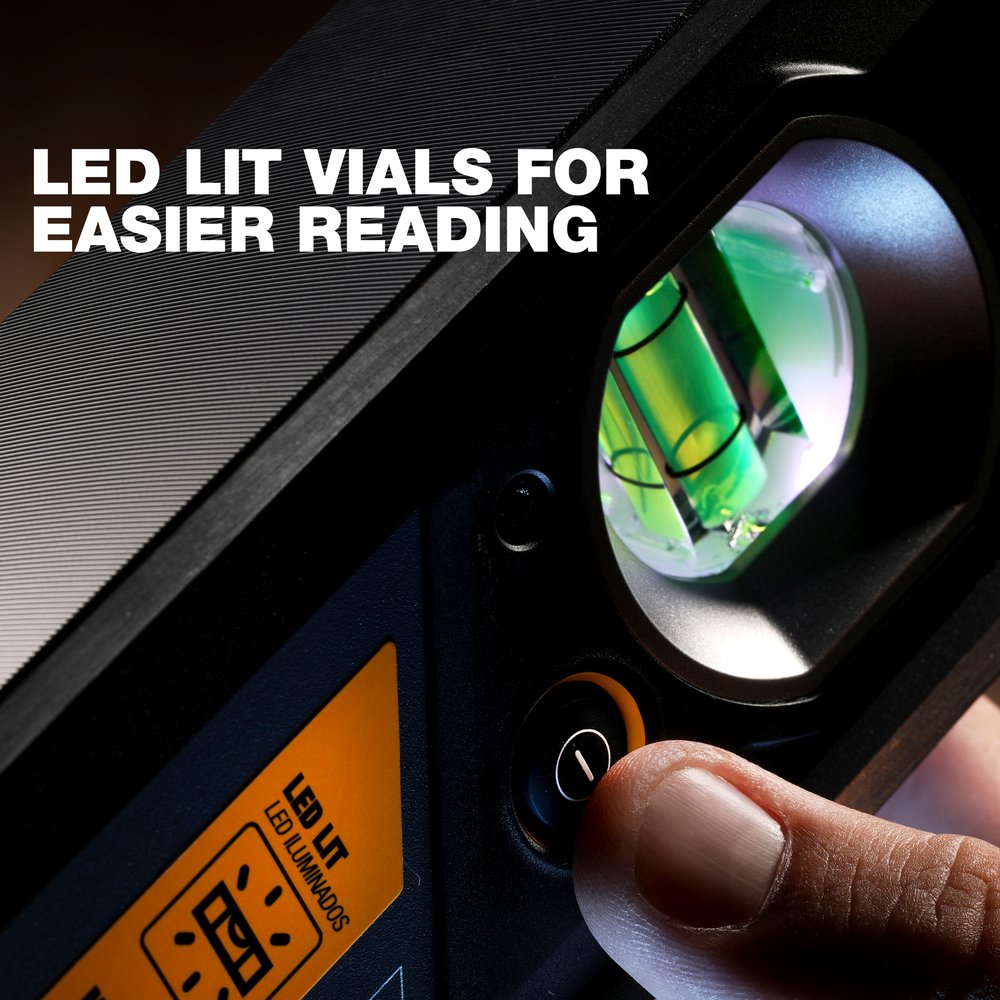 LED LIT VIALS FOR EASIER READING

LED LIT
LED ILUMINADOS