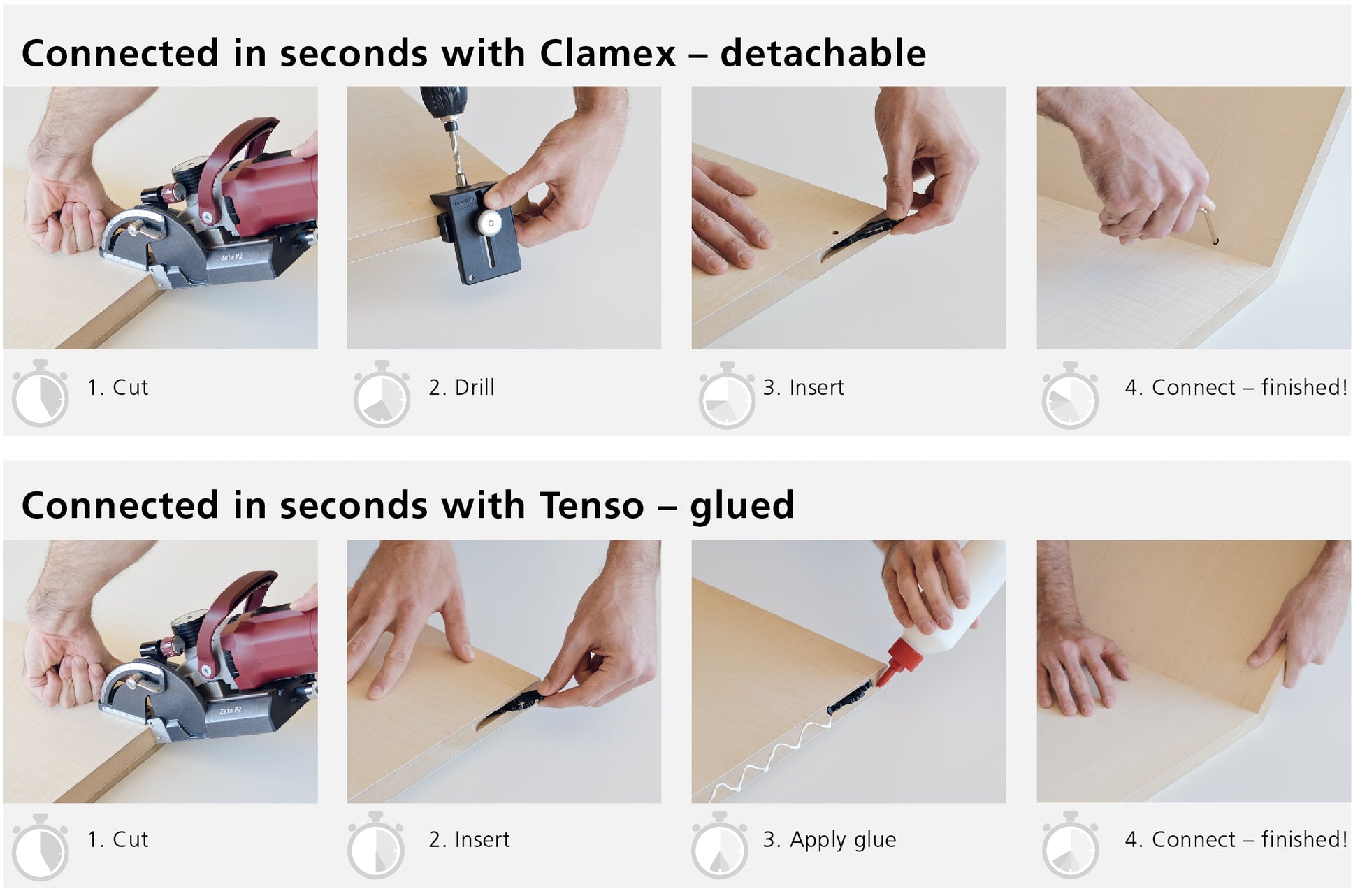 Connected in seconds with Clamex – detachable

Zeta P2

1. Cut

2. Drill

3. Insert

4. Connect – finished!

Connected in seconds with Tenso – glued

Zeta P2

1. Cut

2. Insert

3. Apply glue

4. Connect – finished!